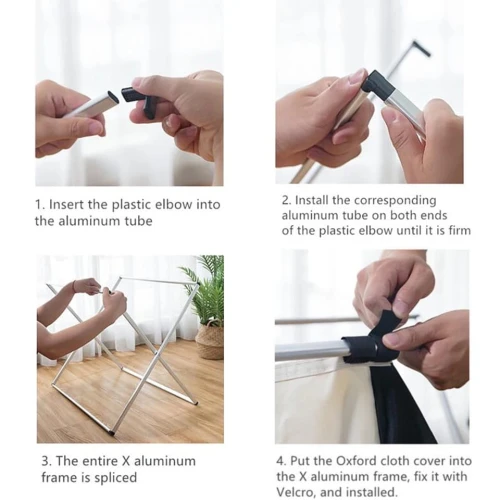 1. Insert the plastic elbow into the aluminum tube

2. Install the corresponding aluminum tube on both ends of the plastic elbow until it is firm

3. The entire X aluminum frame is spliced

4. Put the Oxford cloth cover into the X aluminum frame, fix it with Velcro, and installed.